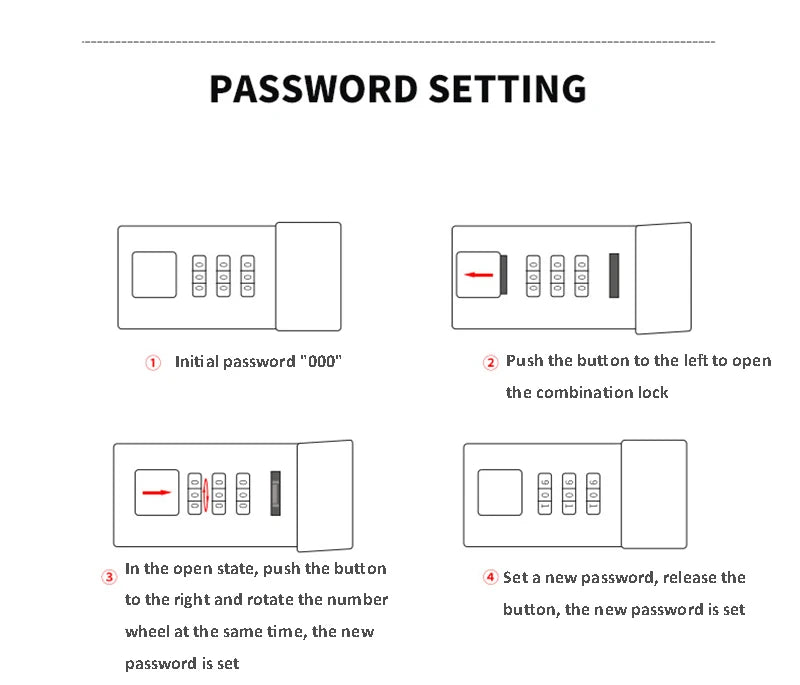 PASSWORD SETTING

① Initial password "000"

② Push the button to the left to open the combination lock

③ In the open state, push the button to the right and rotate the number wheel at the same time, the new password is set

④ Set a new password, release the button, the new password is set