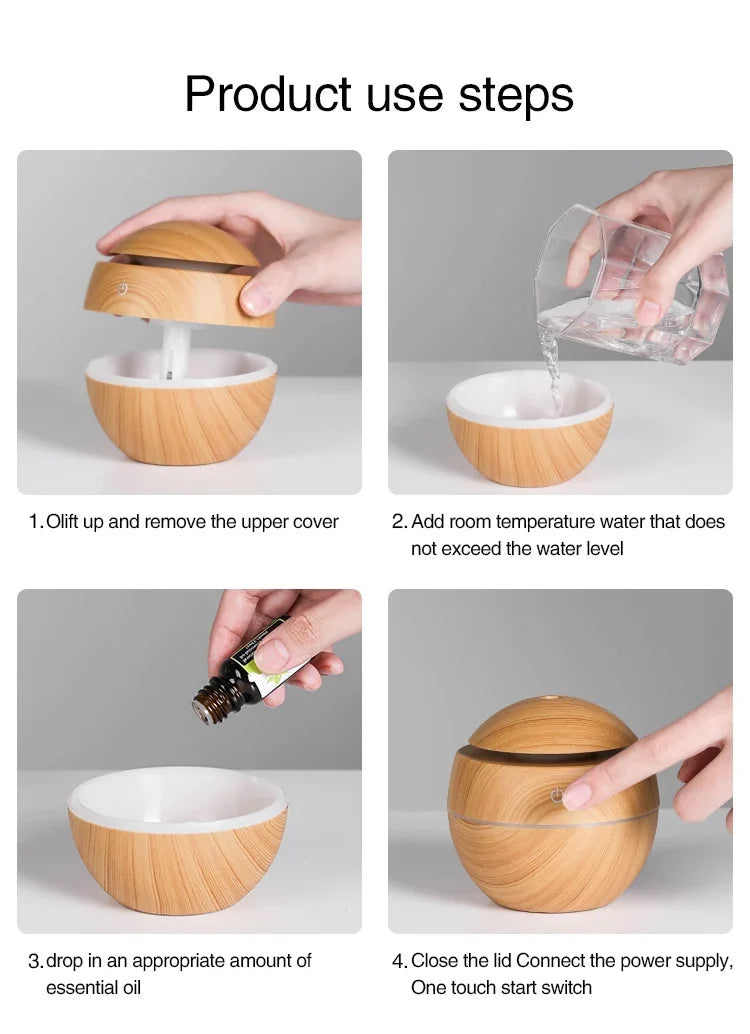 Product use steps

1. Olift up and remove the upper cover

2. Add room temperature water that does not exceed the water level

3. drop in an appropriate amount of essential oil

4. Close the lid Connect the power supply, One touch start switch