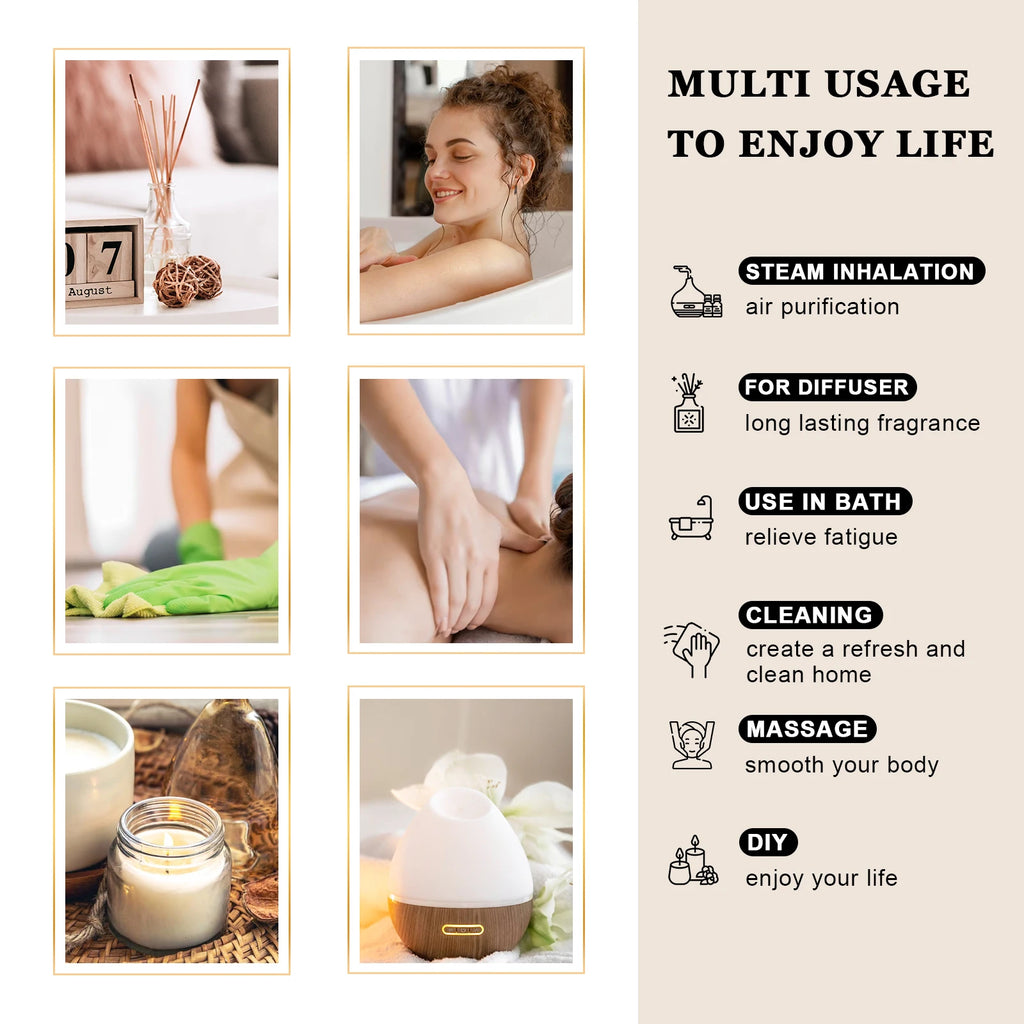 07
August

MULTI USAGE
TO ENJOY LIFE

STEAM INHALATION
air purification

FOR DIFFUSER
long lasting fragrance

USE IN BATH
relieve fatigue

CLEANING
create a refresh and clean home

MASSAGE
smooth your body

DIY
enjoy your life